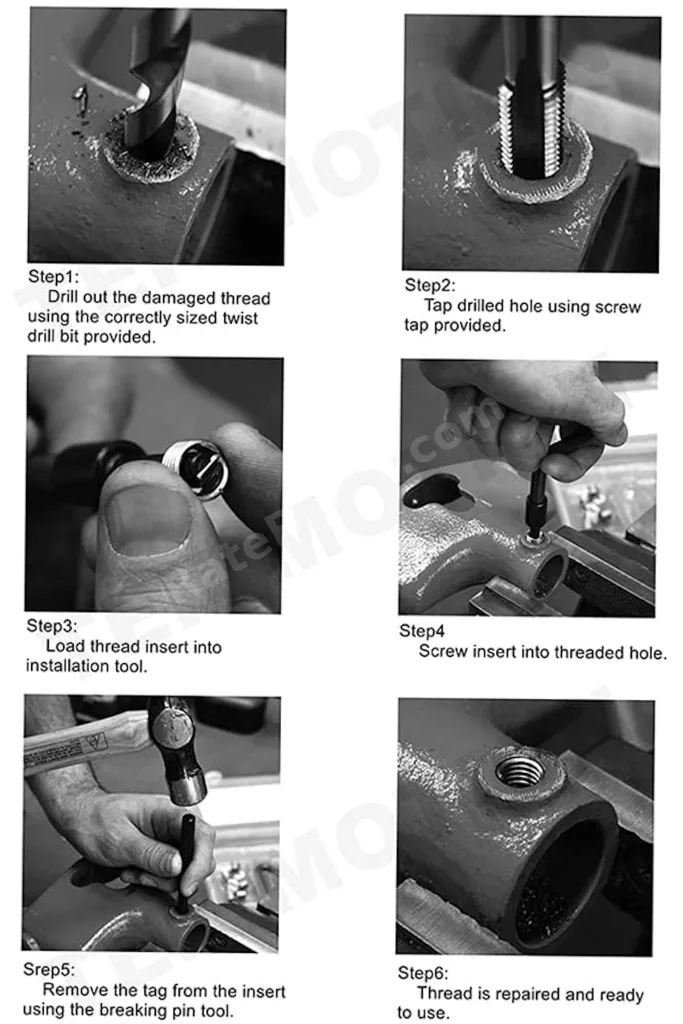 Step1:
Drill out the damaged thread using the correctly sized twist drill bit provided.

Step2:
Tap drilled hole using screw tap provided.

Step3:
Load thread insert into installation tool.

Step4
Screw insert into threaded hole.

Srep5:
Remove the tag from the insert using the breaking pin tool.

Step6:
Thread is repaired and ready to use.