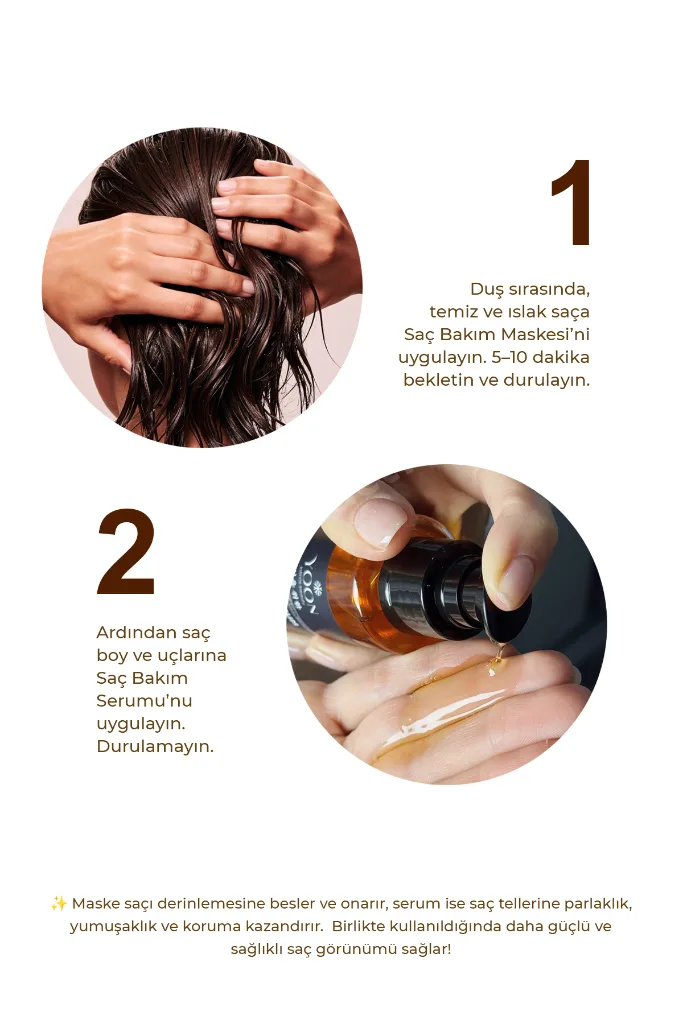 1

Duş sırasında, temiz ve ıslak saça Saç Bakım Maskesi'ni uygulayın. 5–10 dakika bekletin ve durulayın.

2

Ardından saç boy ve uçlarına Saç Bakım Serumu'nu uygulayın. Durulamayın.

✨ Maske saçı derinlemesine besler ve onarır, serum ise saç tellerine parlaklık, yumuşaklık ve koruma kazandırır. Birlikte kullanıldığında daha güçlü ve sağlıklı saç görünümü sağlar!