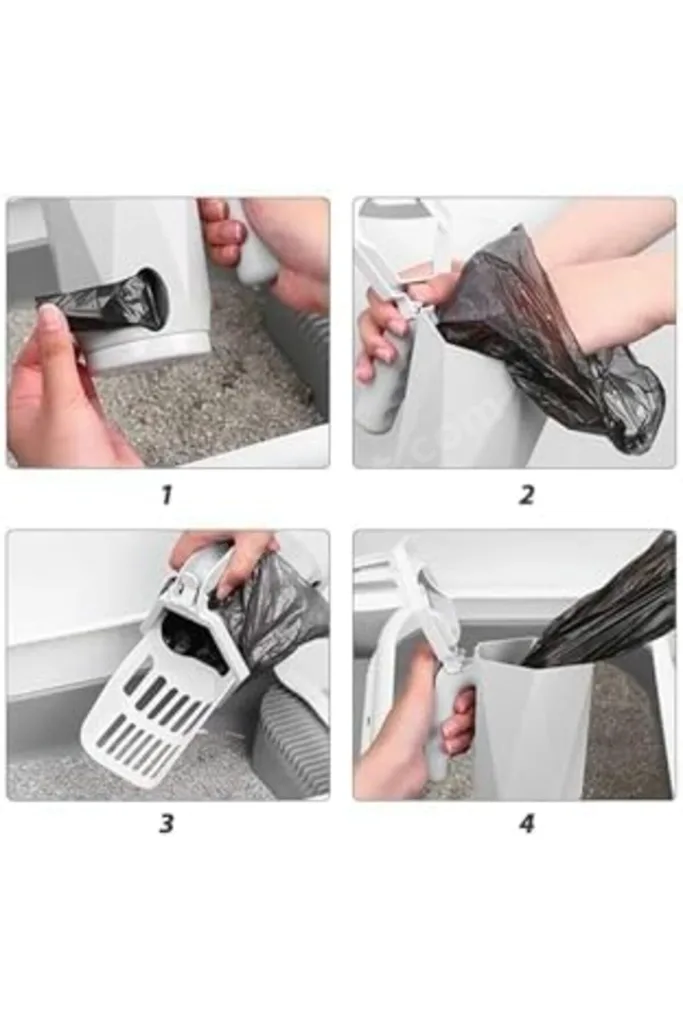 1

2

3

4