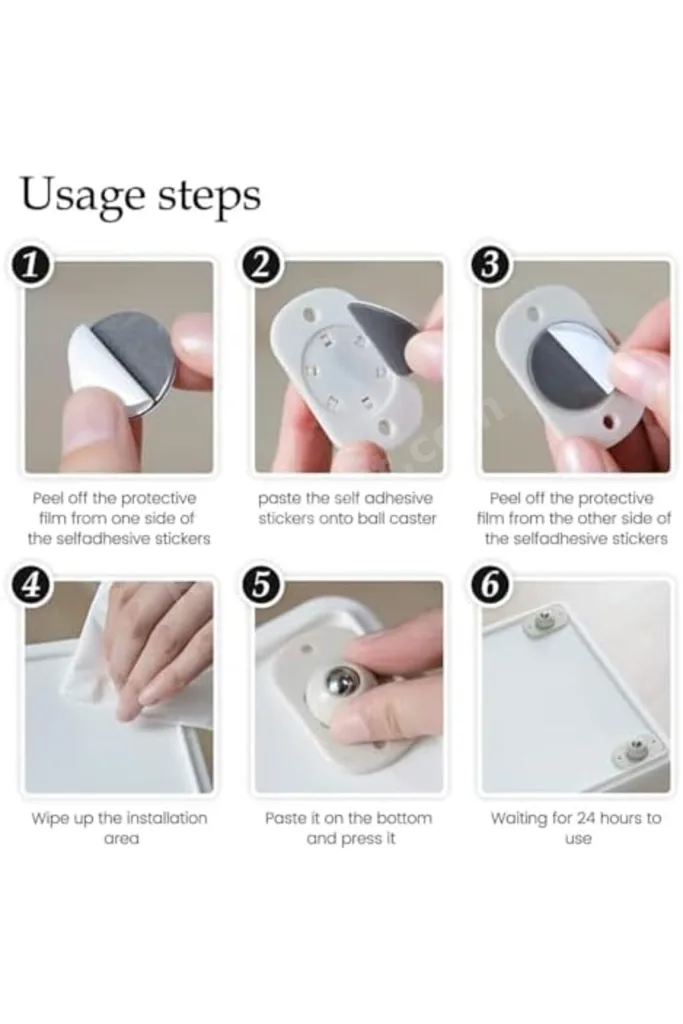 Usage steps

1

Peel off the protective film from one side of the selfadhesive stickers

2

paste the self adhesive stickers onto ball caster

3

Peel off the protective film from the other side of the selfadhesive stickers

4

Wipe up the installation area

5

Paste it on the bottom and press it

6

Waiting for 24 hours to use